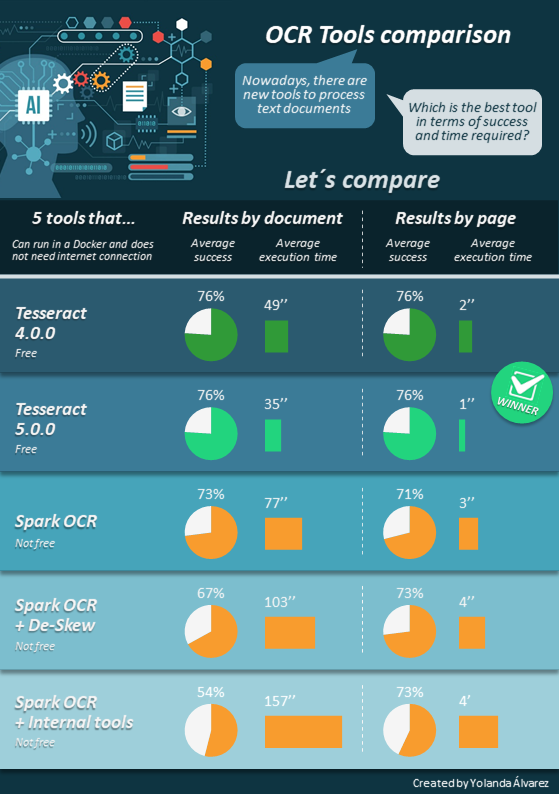 AI

OCR Tools comparison

Nowadays, there are new tools to process text documents

Which is the best tool in terms of success and time required?

Let´s compare

5 tools that...
Can run in a Docker and does not need internet connection

Results by document
Average success
Average execution time

Results by page
Average success
Average execution time

Tesseract 4.0.0
Free
76%
49’’
76%
2’’

Tesseract 5.0.0
Free
76%
35’’
76%
1’’
WINNER

Spark OCR
Not free
73%
77’’
71%
3’’

Spark OCR + De-Skew
Not free
67%
103’’
73%
4’’

Spark OCR + Internal tools
Not free
54%
157’’
73%
4’

Created by Yolanda Álvarez